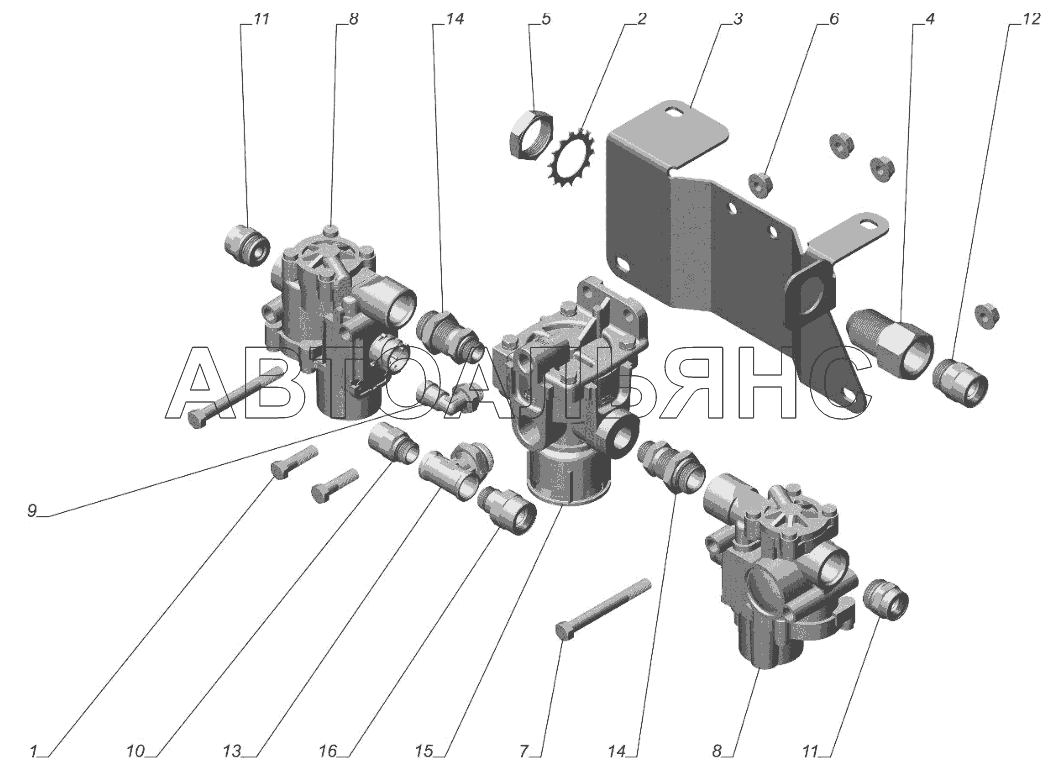 11
8
14
5
2
3
6
4
12

АВТОАЛЬЯНС

9

1
10
13
16
15
7
14
8
11