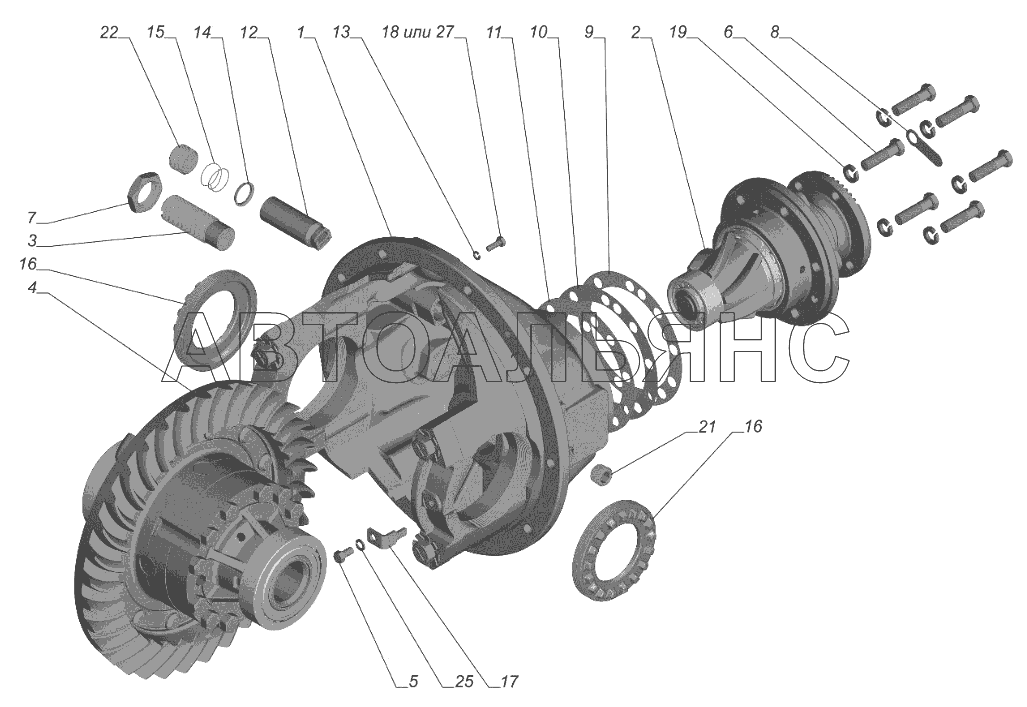 22 15 14 12 1 13 18 или 27 11 10 9 2 19 6 8

7
3
16
4

АВТОАЛЬЯНС

21 16

5 25 17