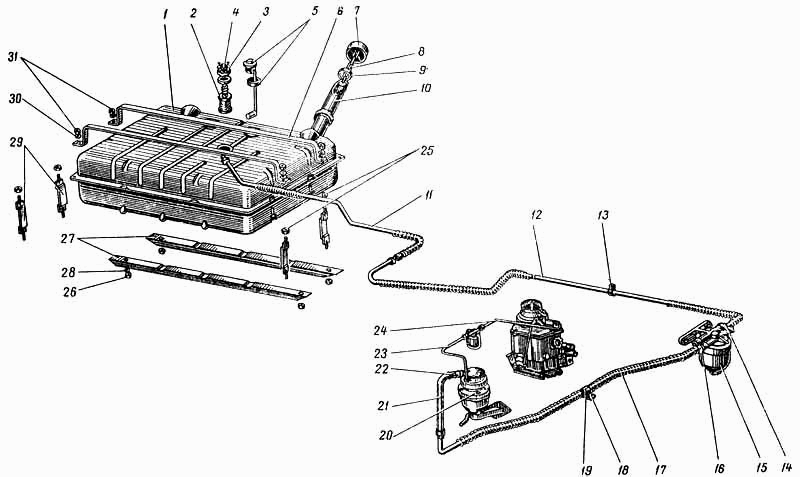 1 2 4 3 5 6 7 8 9 10 31 30 29 25 11 12 13 27 28 26 24 23 22 21 20 19 18 17 16 15 14