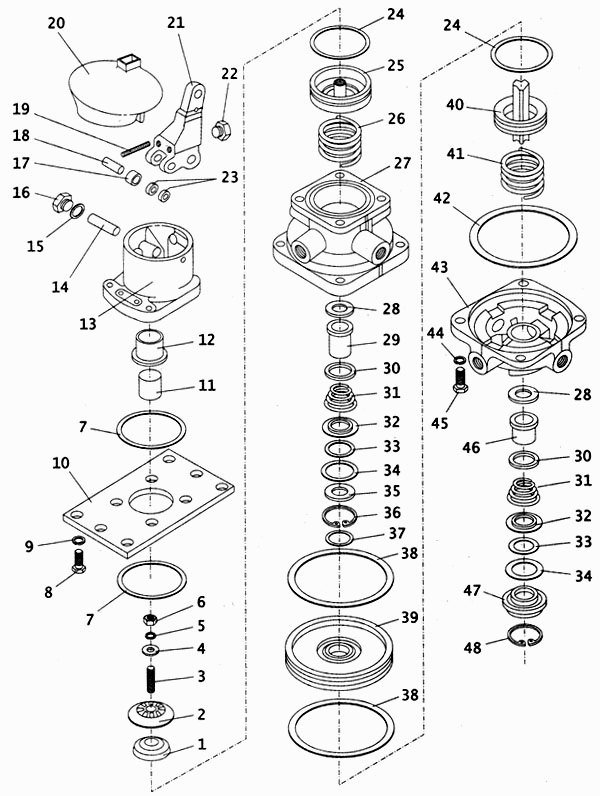 20
21
22
19
18
17
23
16
15
14
13
12
11
7
10
9
8
7
6
5
4
3
2
1
24
25
26
27
28
29
30
31
32
33
34
35
36
37
38
39
38
24
40
41
42
43
44
45
28
46
30
31
32
33
34
47
48