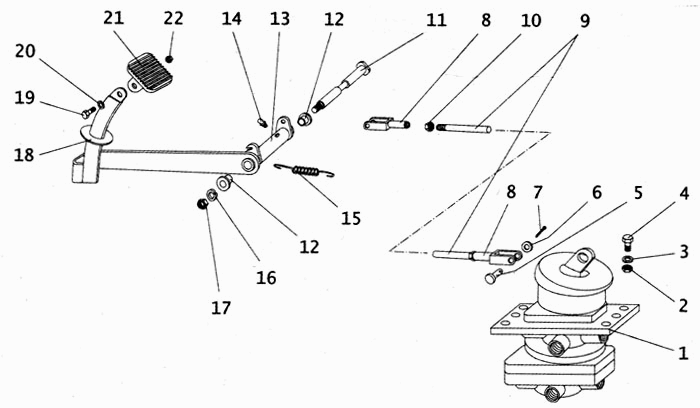 21 22 14 13 12 11 8 10 9
20
19
18
15
12
16
17
8 7 6 5 4
3
2
1