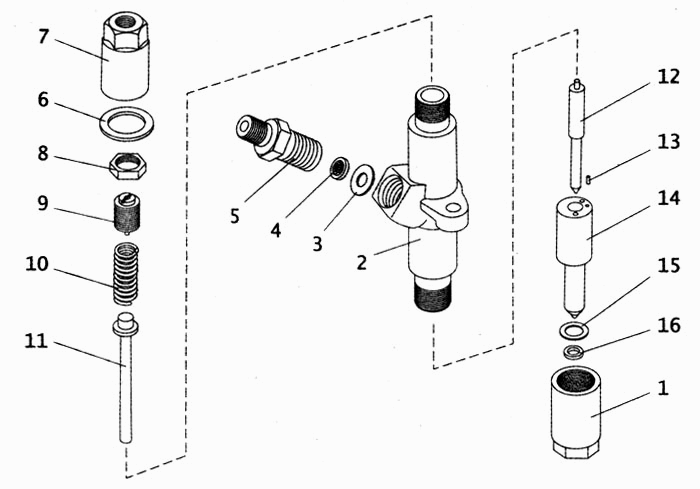 7
6
8
9
10
11
5
4
3
2
12
13
14
15
16
1