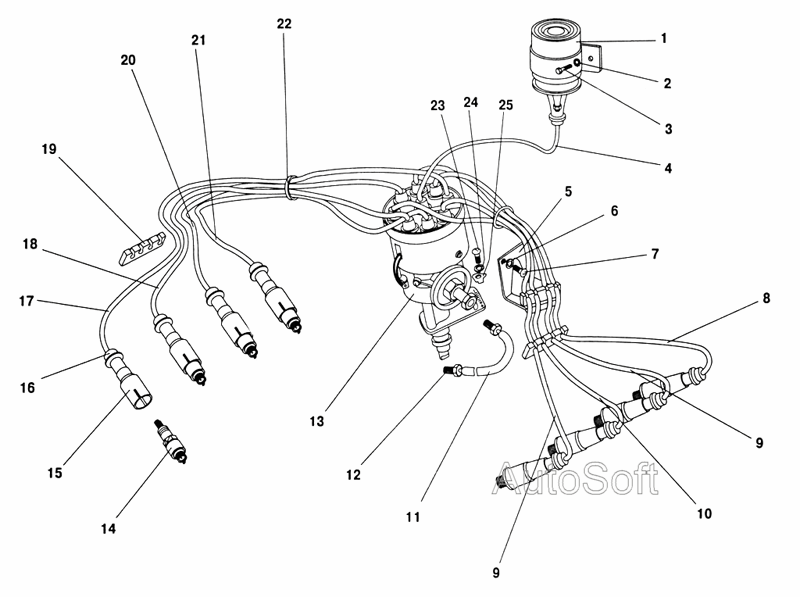 22
21
20
19
18
17
16
15
14
23
24
25
1
2
3
4
5
6
7
8
9
10
9
11
12
13
AutoSoft