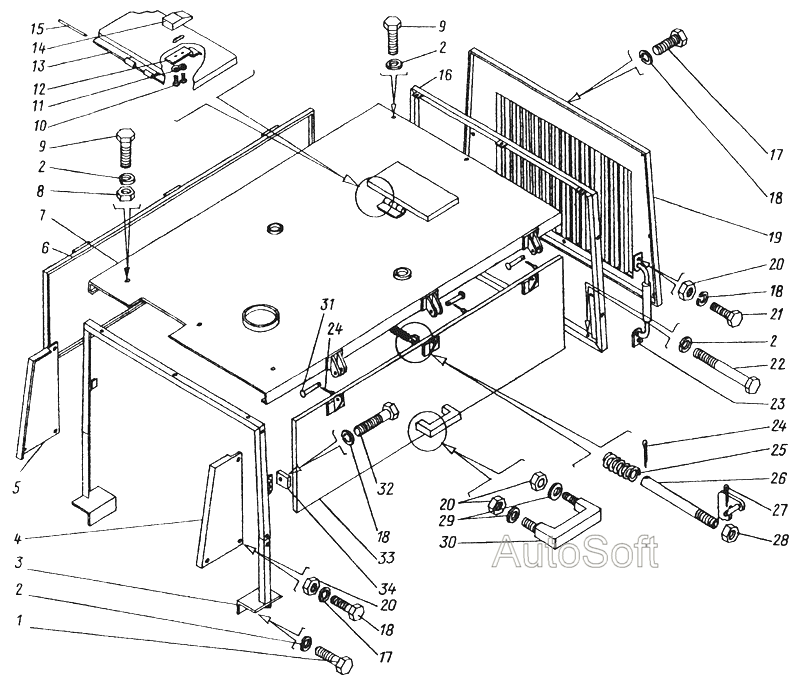 15
14
13
12
11
10
9
2
8
7
6
5
4
3
2
1
9
2
16
17
18
19
20
18
21
2
22
23
24
25
26
27
28
31
24
32
18
33
34
20
18
17
20
29
30
AutoSoft