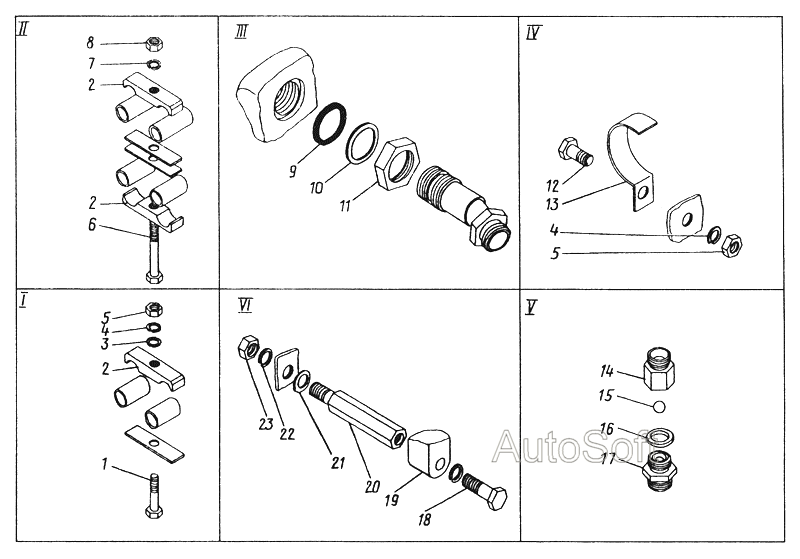 II
8
7
2
2
6

III
9
10
11

IV
12
13
4
5

I
5
4
3
2
1

VI
23
22
21
20
19
18

V
14
15
16
17

AutoSoft