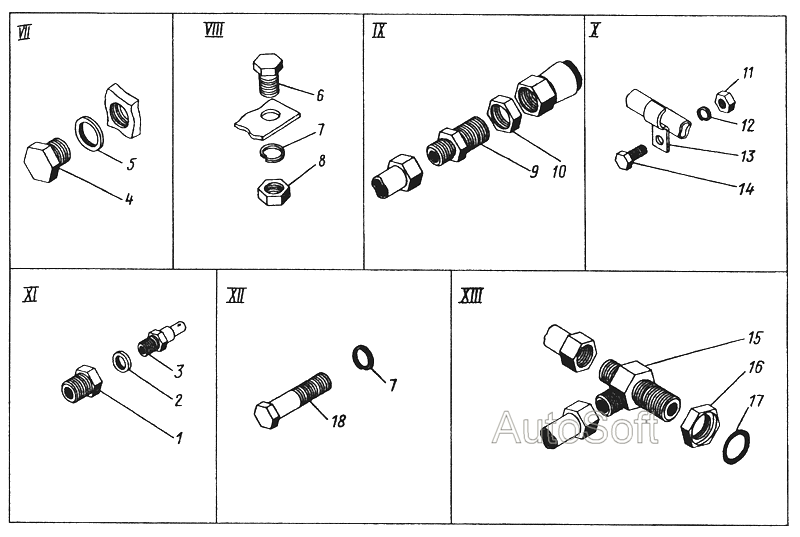 VII

5

4

VIII

6

7

8

IX

9

10

X

11

12

13

14

XI

3

2

1

XII

7

18

XIII

15

16

17

AutoSoft