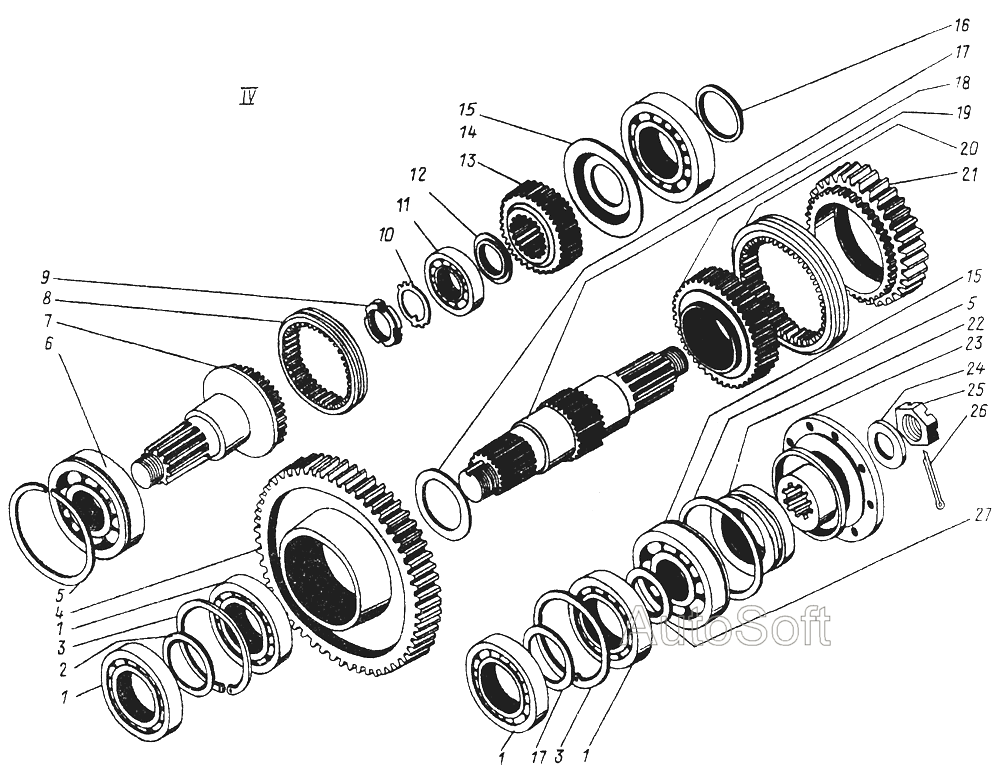 IV

16
17
18
19
20
21
15
14
13
12
11
10
9
8
7
6
15
5
22
23
24
25
26
27
5
4
1
3
2
1
1
17
3
1

AutoSoft