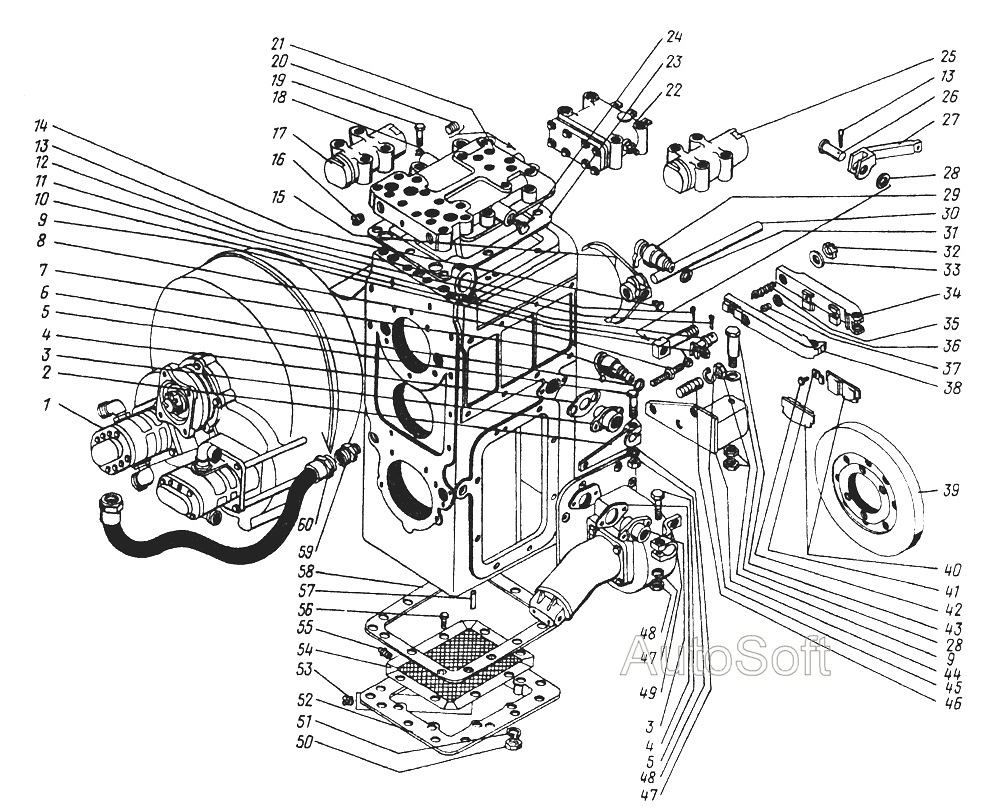 21
20
19
18
17
16
15
14
13
12
11
10
9
8
7
6
5
4
3
2
1
24
23
22
25
13
26
27
28
29
30
31
32
33
34
35
36
37
38
39
40
41
42
43
28
9
44
45
46
60
59
58
57
56
55
54
53
52
51
50
48
47
49
3
4
5
48
47
AutoSoft