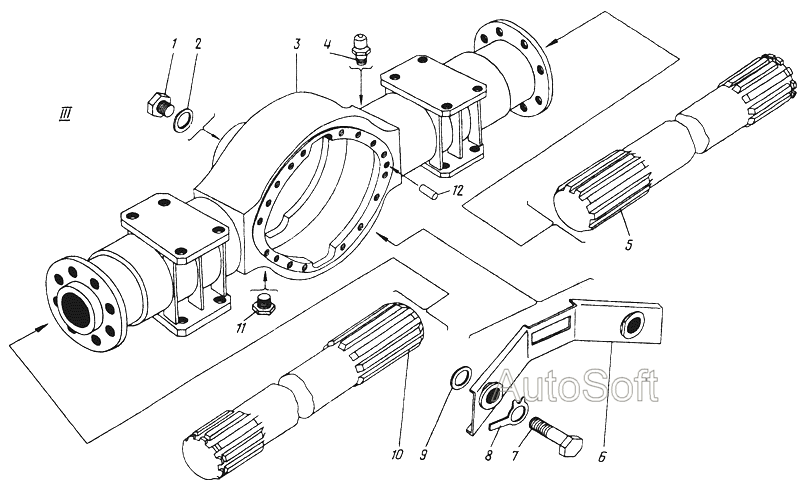 III

1 2 3 4

12

5

11

10 9 8 7 6

AutoSoft