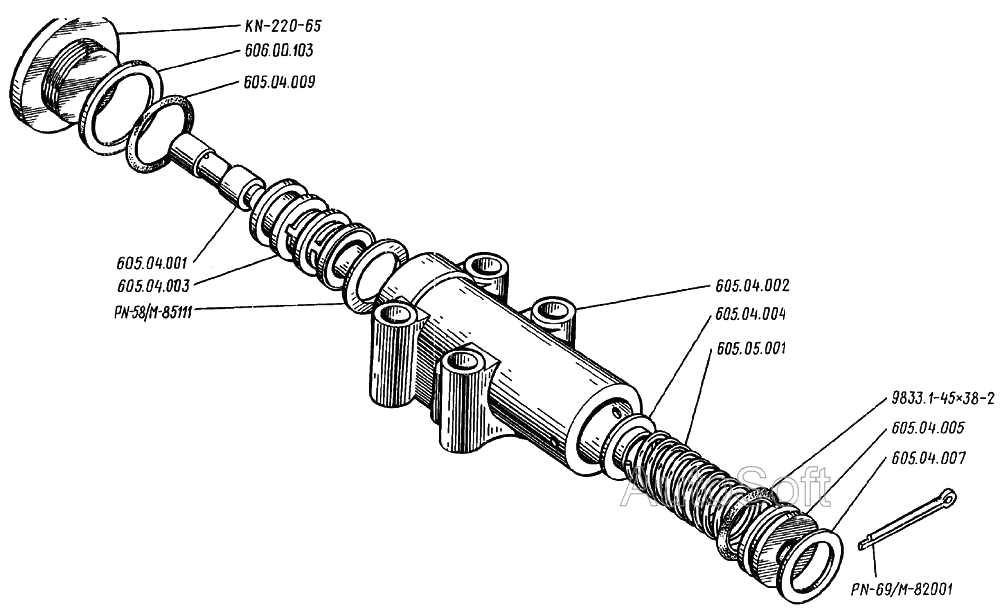 KN-220-65
606.00.103
605.04.009
605.04.001
605.04.003
PN-58/M-85111
605.04.002
605.04.004
605.05.001
9833.1-45×38-2
605.04.005
605.04.007
PN-69/M-82001
AutoSoft