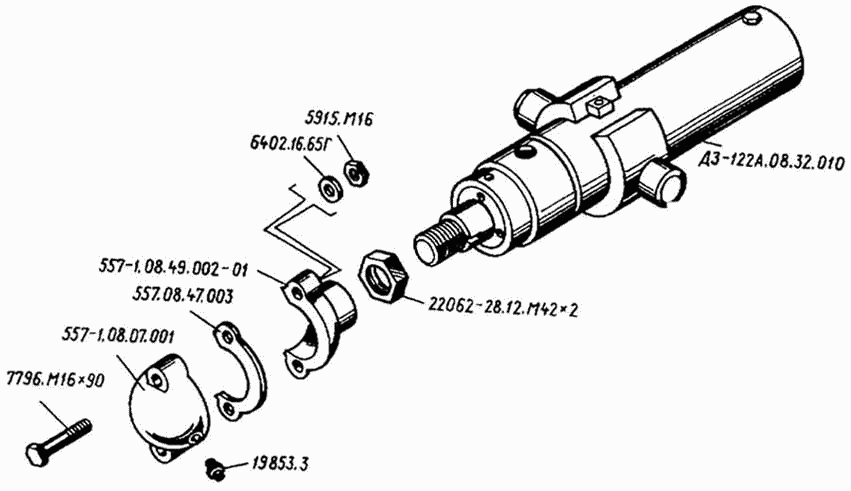 5915.М16
6402.16.65Г
ДЗ-122А.08.32.010
557-1.08.49.002-01
557.08.47.003
22062-28.12.М42×2
557-1.08.07.001
7796.М16×90
19853.3