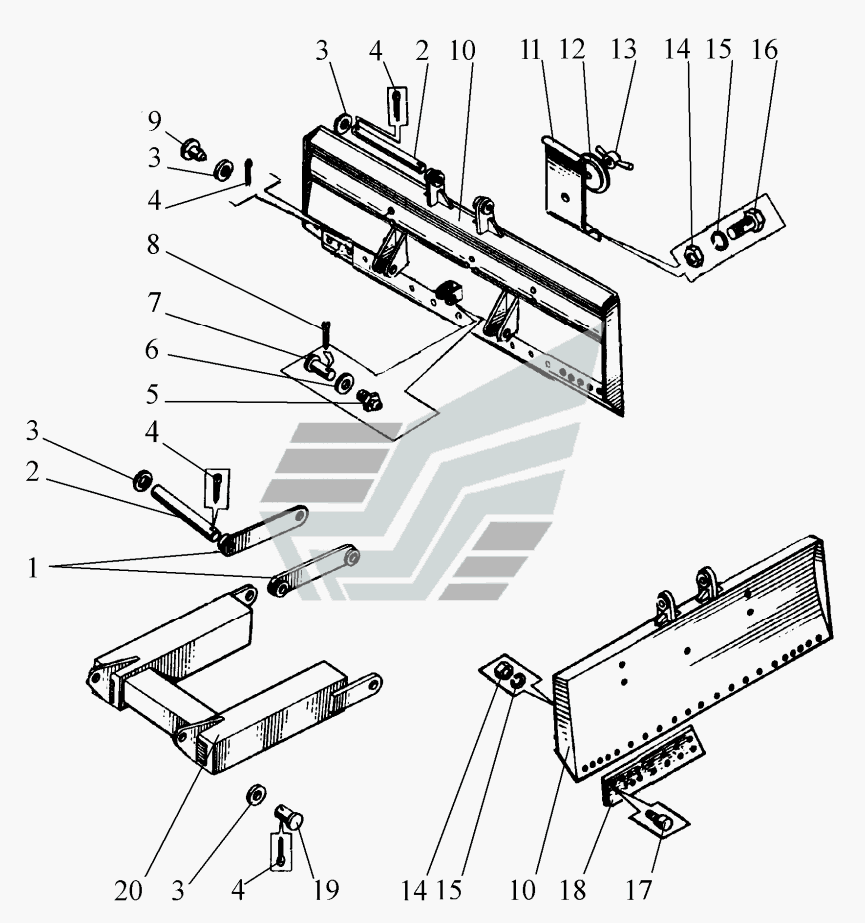 3 4 2 10 11 12 13 14 15 16

9
3
4
8
7
6
5
3 4
2
1

20 3 4 19 14 15 10 18 17