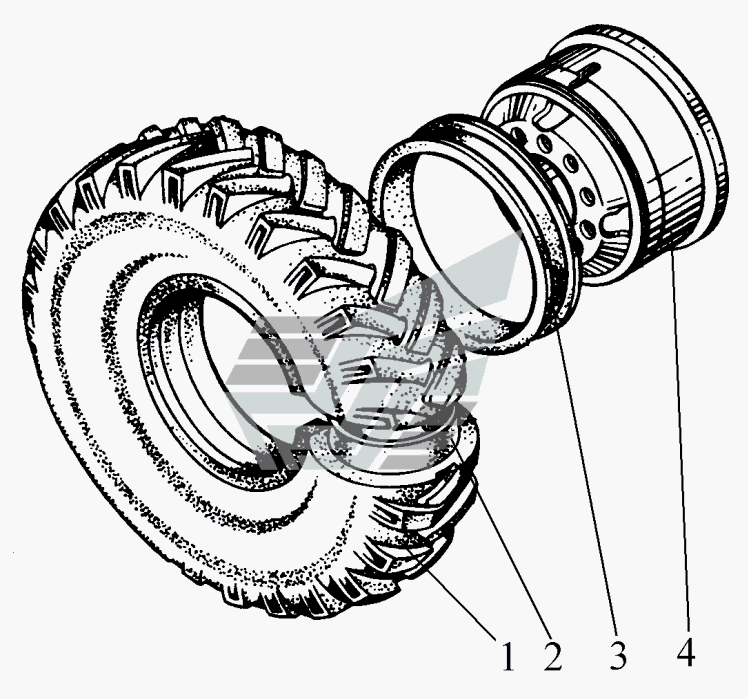 1 2 3 4