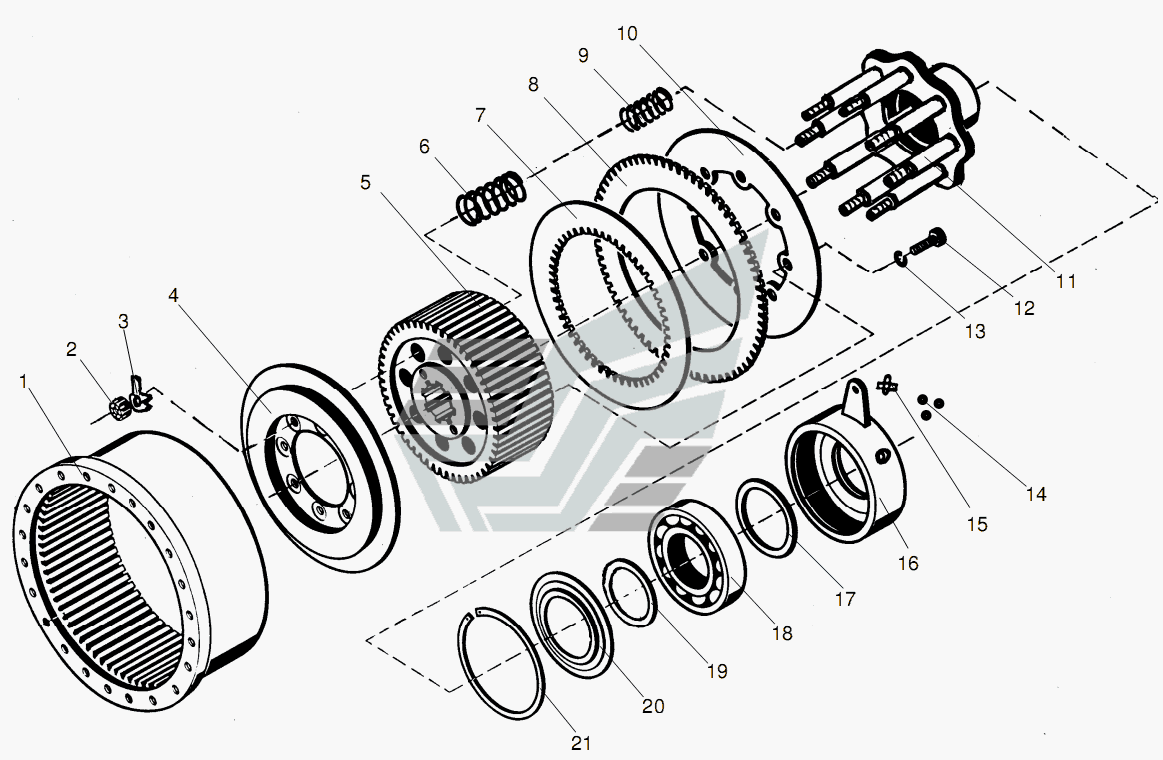 10
9
8
7
6
5
4
3
2
1
11
12
13
14
15
16
17
18
19
20
21