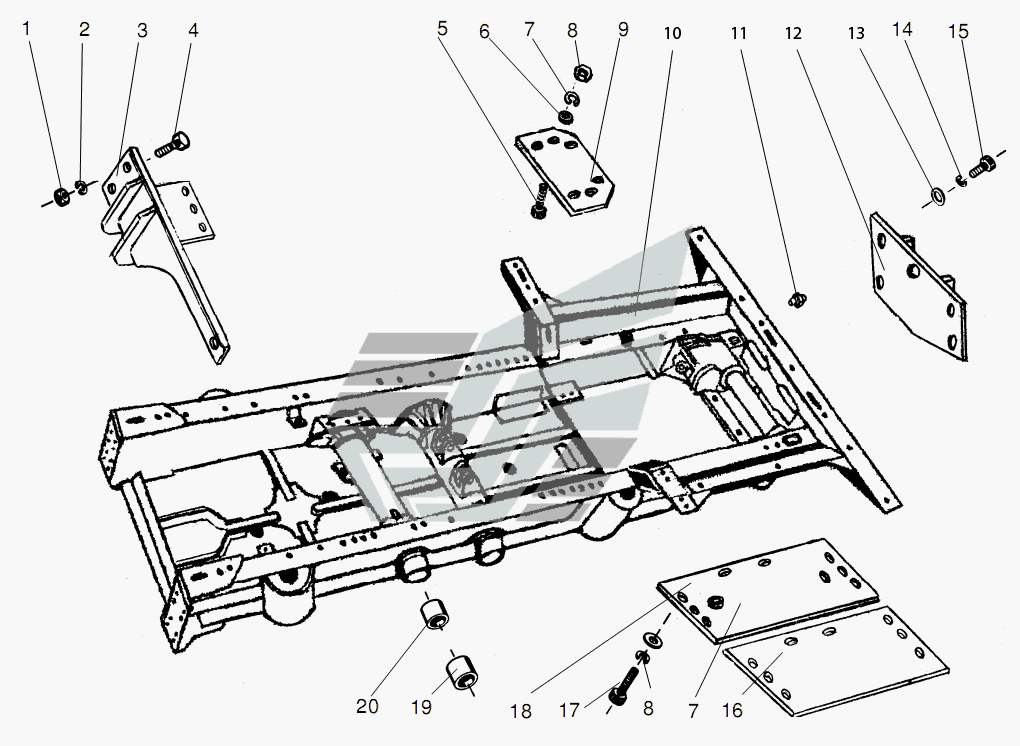 1 2 3 4 5 6 7 8 9 10 11 12 13 14 15

20 19 18 17 8 7 16