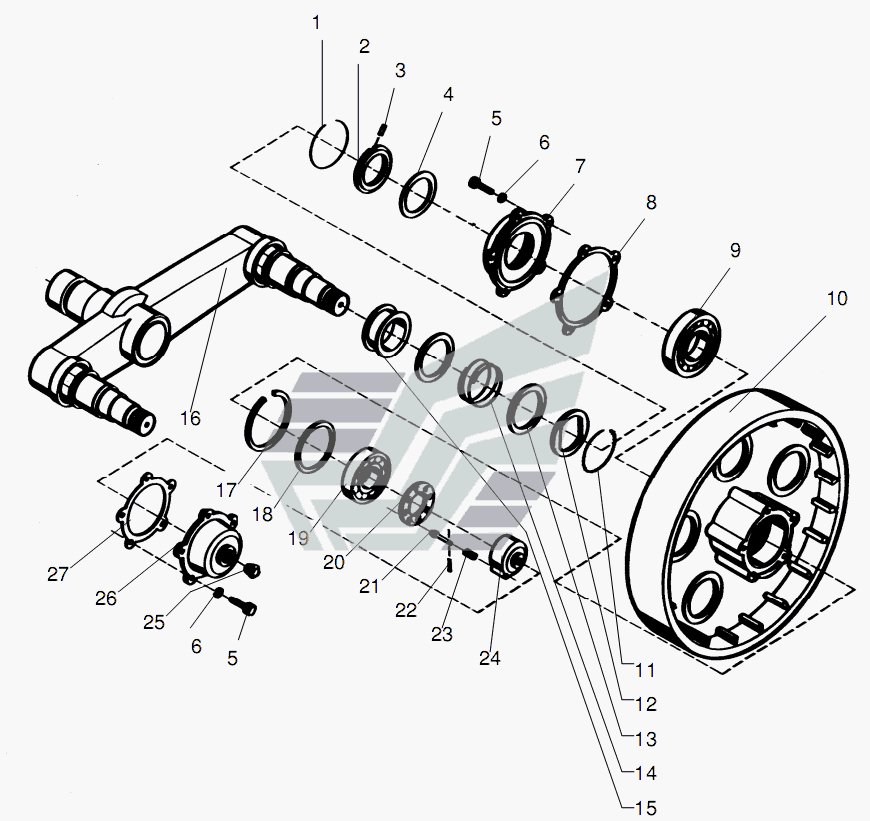 1
2
3
4
5
6
7
8
9
10
16
17
18
19
20
21
22
23
24
27
26
25
6
5
11
12
13
14
15