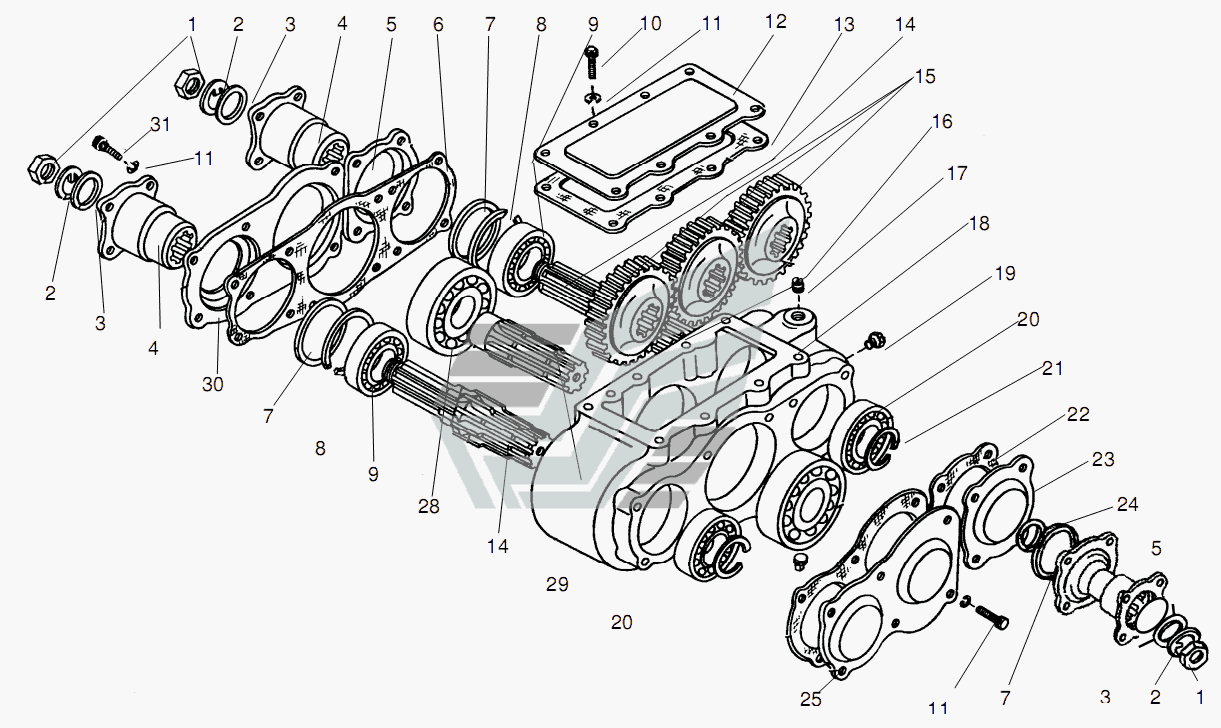 1 2 3 4 5 6 7 8 9 10 11 12 13 14
15
16
17
18
19
20
21
22
23
24
5
31
11
2
3
4
30
7
8
9
28
14
29
20
25
11
7
3
2
1