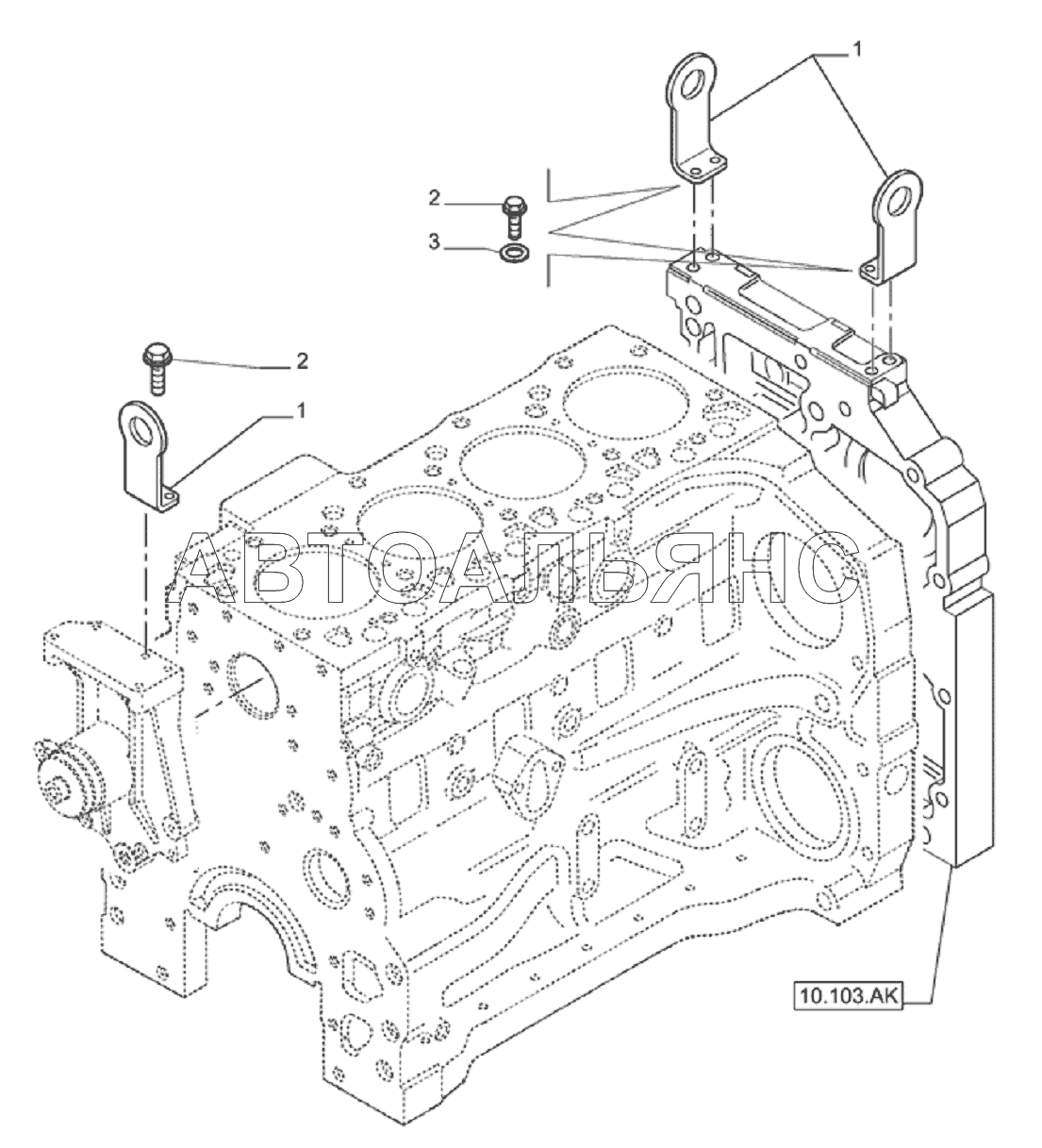 1
2
3
2
1
АВТОАЛЬЯНС
10.103.AK