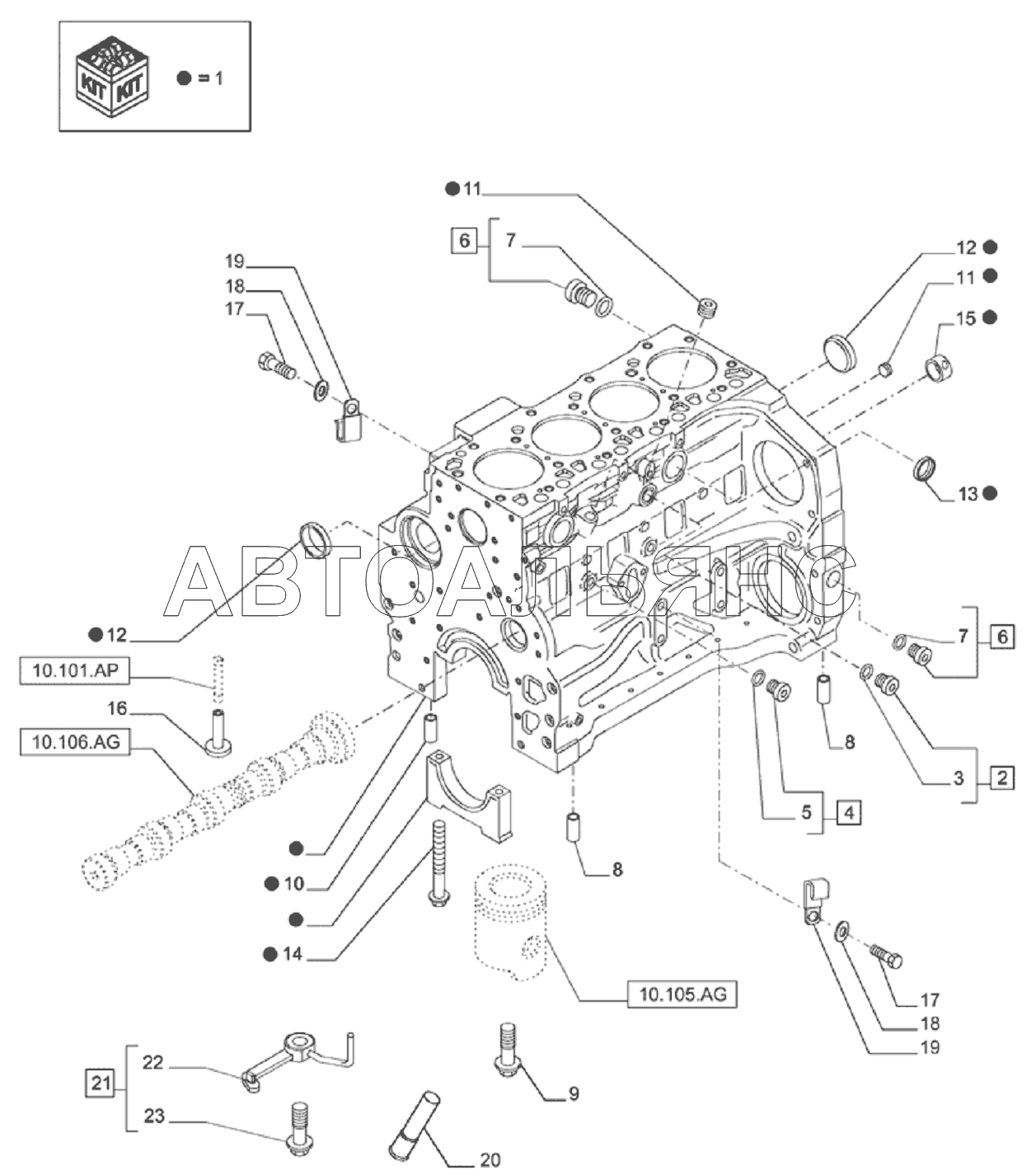 KIT KIT
● = 1

● 11

6

7

19

18

17

12 ●

11 ●

15 ●

13 ●

АВТОАЛЬЯНС

● 12

10.101.AP

16

10.106.AG

7

6

8

3

2

5

4

●

● 10

●

● 14

8

10.105.AG

17

18

19

21

22

23

9

20