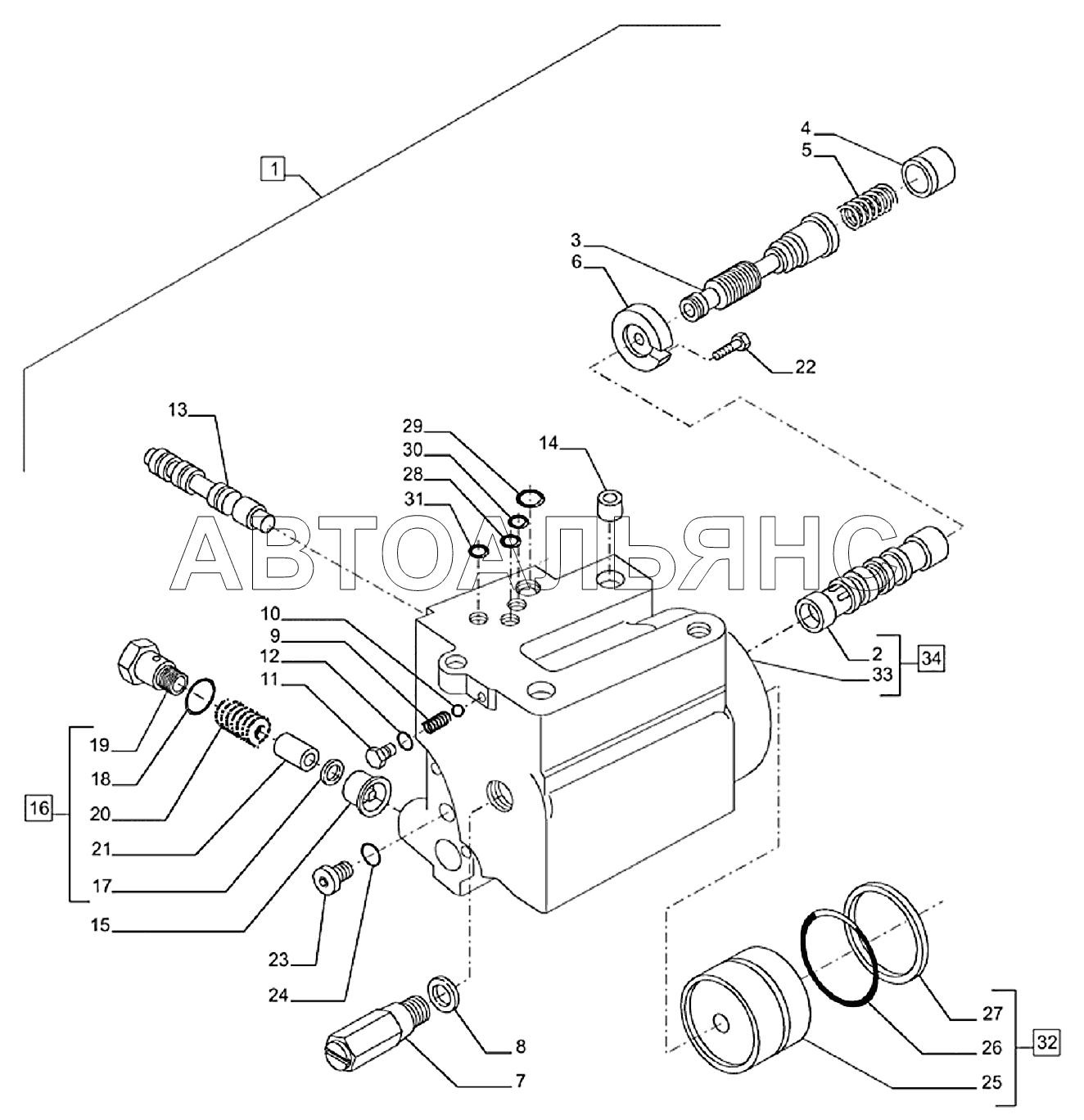 1
4
5
3
6
22
13
29
30
28
31
14
АВТОАЛЬЯНС
10
9
12
11
2
33
34
19
18
20
21
17
15
16
23
24
8
7
27
26
25
32