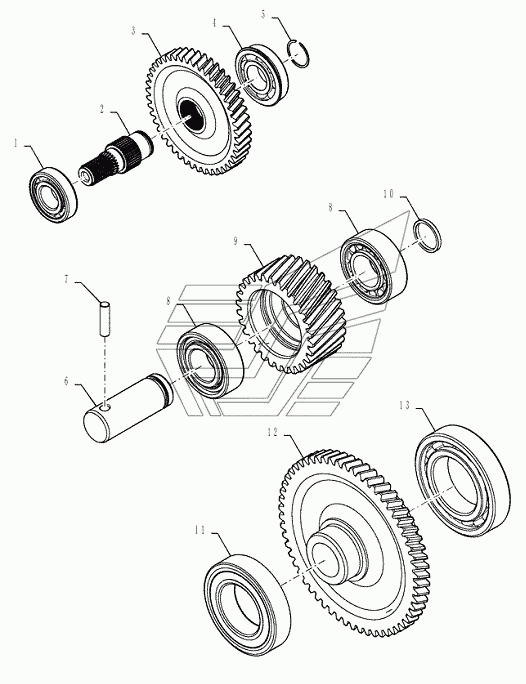 3
4
5
2
1
10
8
9
7
8
6
13
12
11