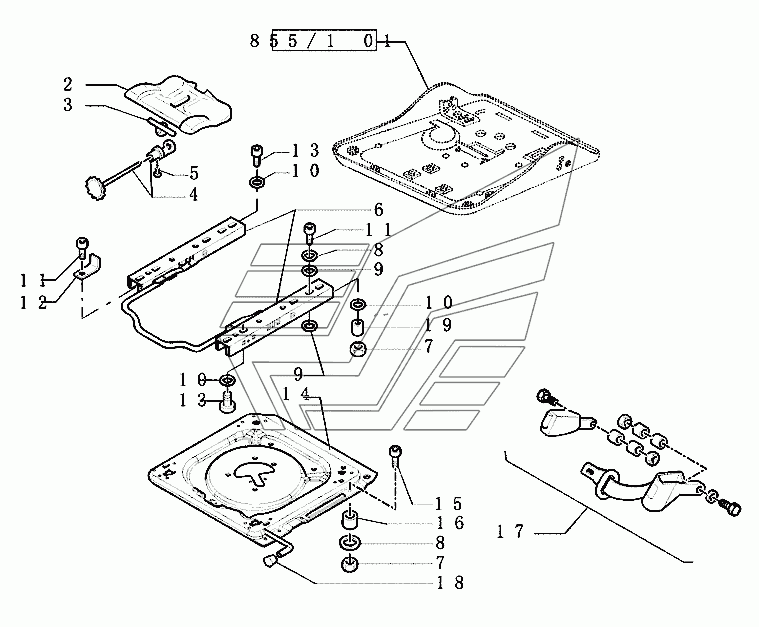 855/1 01
2
3
13
10
5
4
6
11
8
9
11
12
10
19
7
9
10
13
14
15
16
8
7
18
17