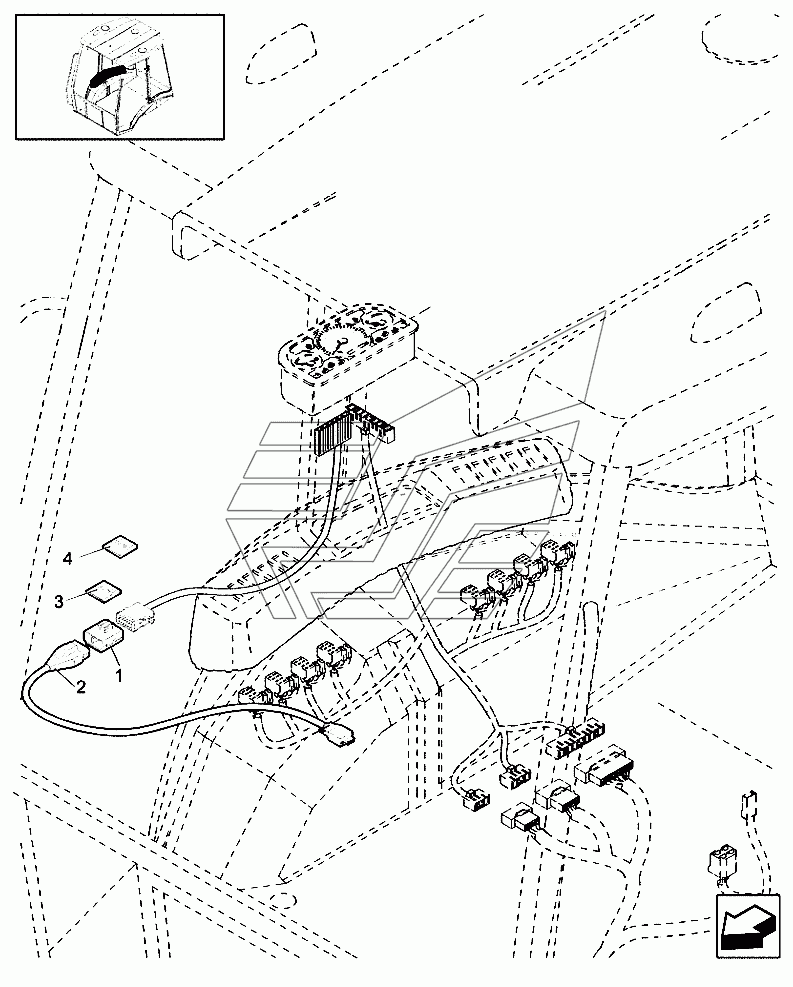 4
3
1
2