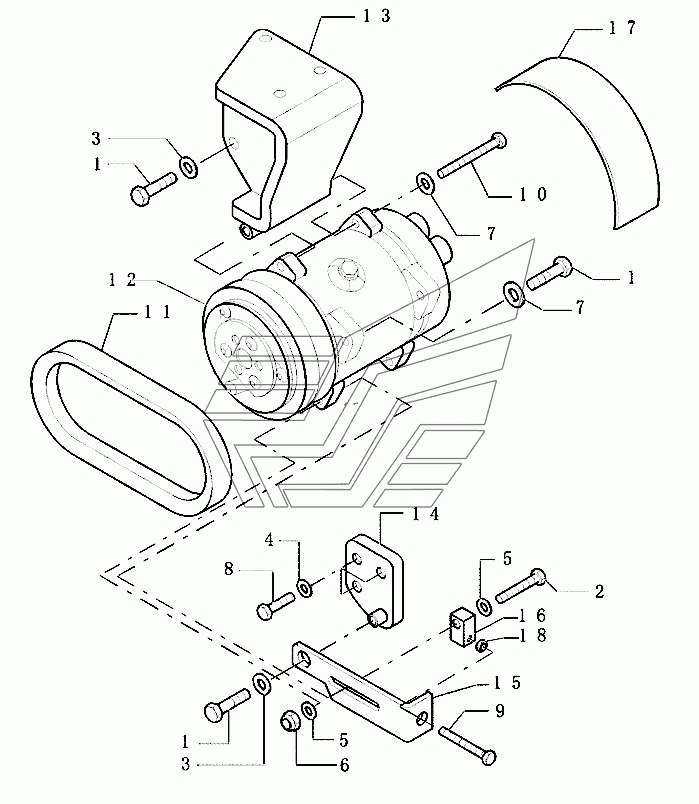 13
17
3
1
10
7
12
1
7
11
14
4
5
8
2
16
18
15
9
1
5
3
6