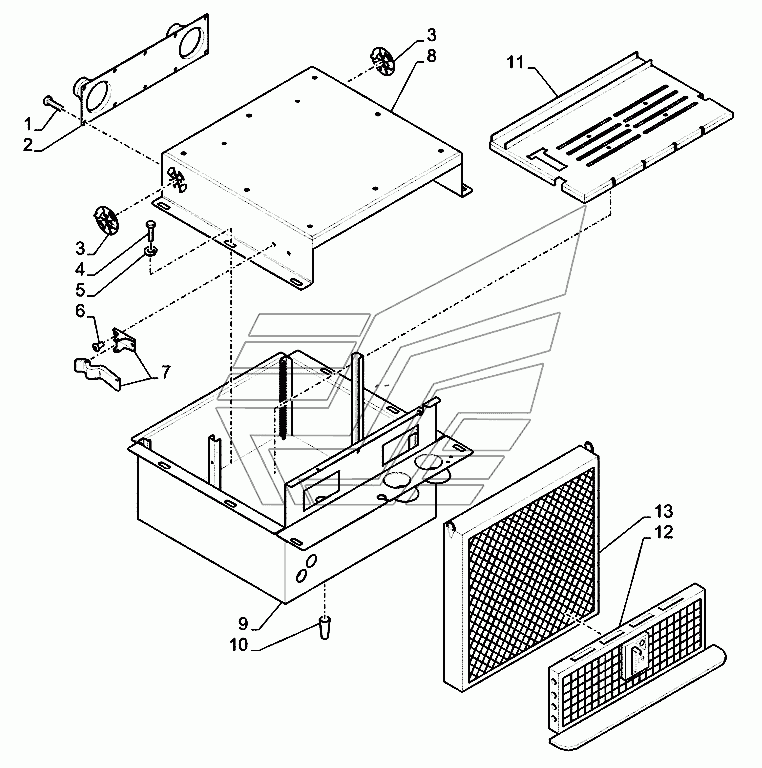 3
8
11
1
2
3
4
5
6
7
13
12
9
10