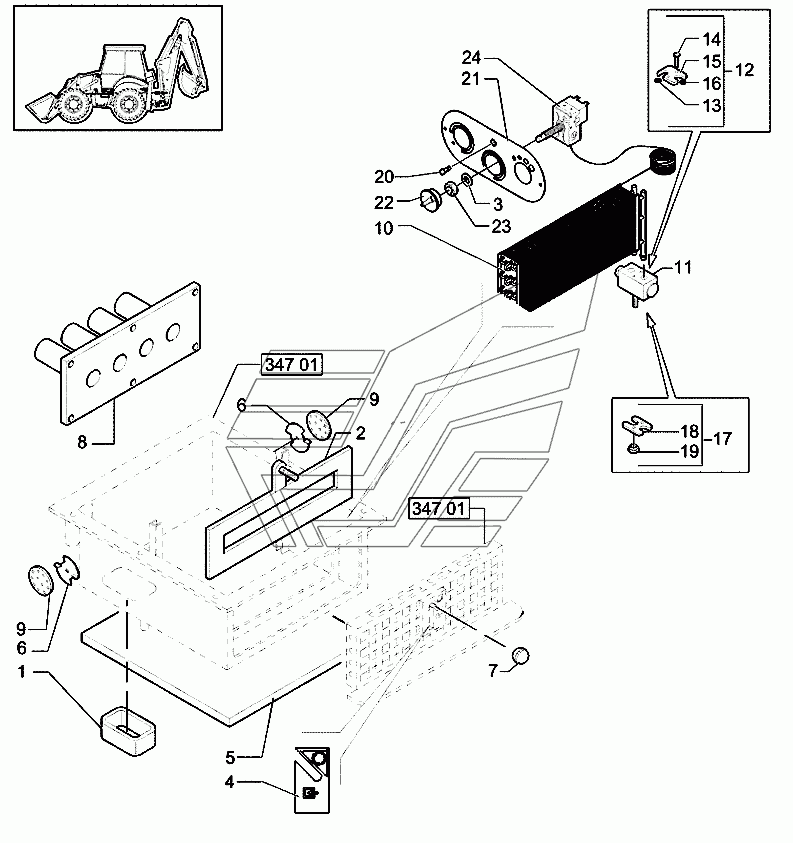 24
21
14
15
16
13
12
20
22
3
23
10
11
347 01
6
9
2
8
18
19
17
347 01
9
6
1
7
5
4