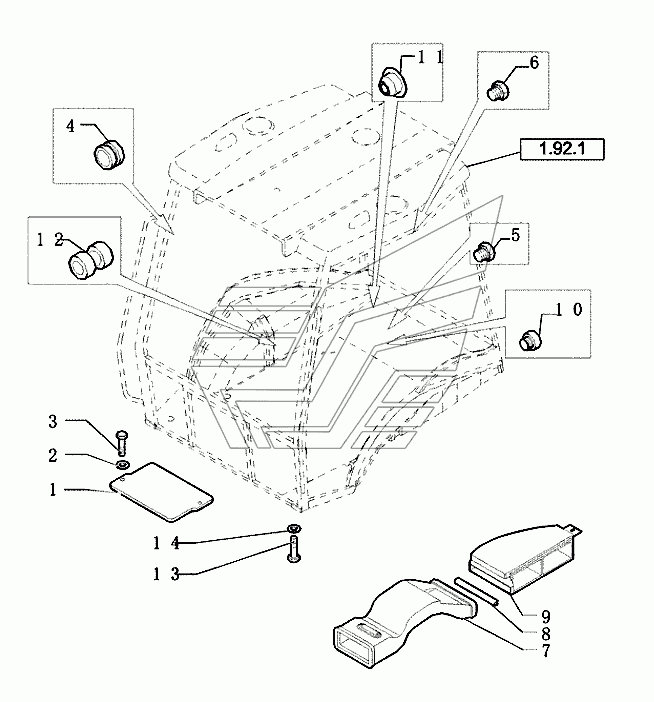 11
6
4
1.92.1
12
5
10
3
2
1
14
13
9
8
7