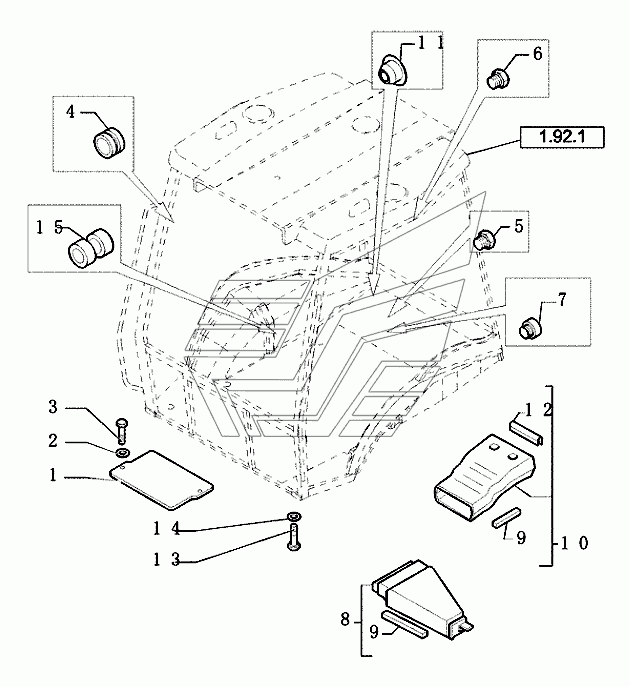 11
6
4
1.92.1
15
5
7
3
2
1
12
14
13
9
10
8
9