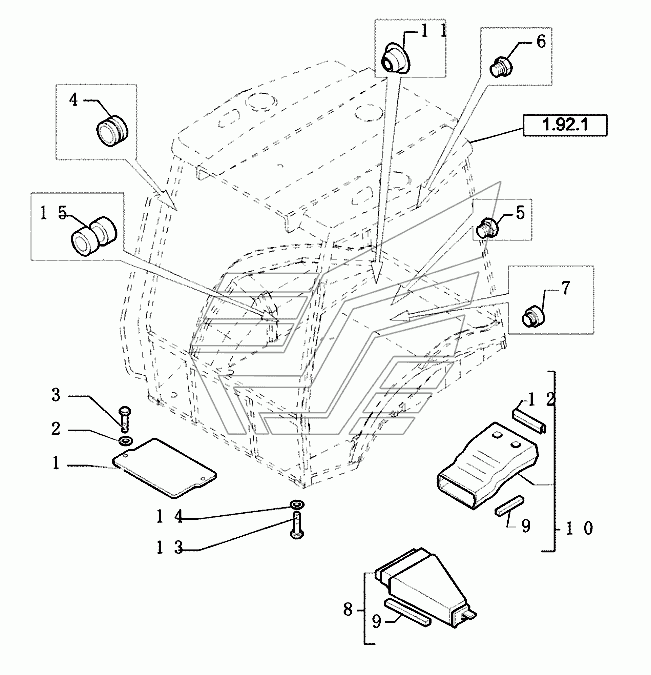 11
6
4
1.92.1
15
5
7
3
2
1
12
14
13
9
10
8
9