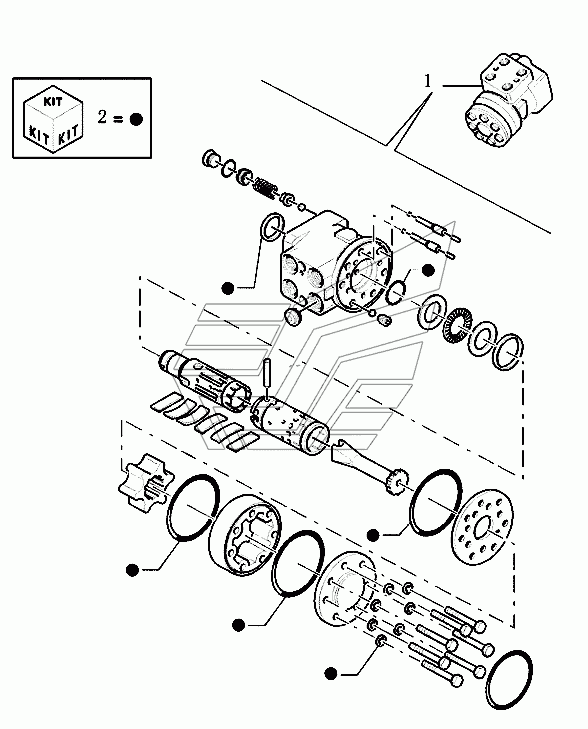 KIT
KIT KIT
2 = ●
1