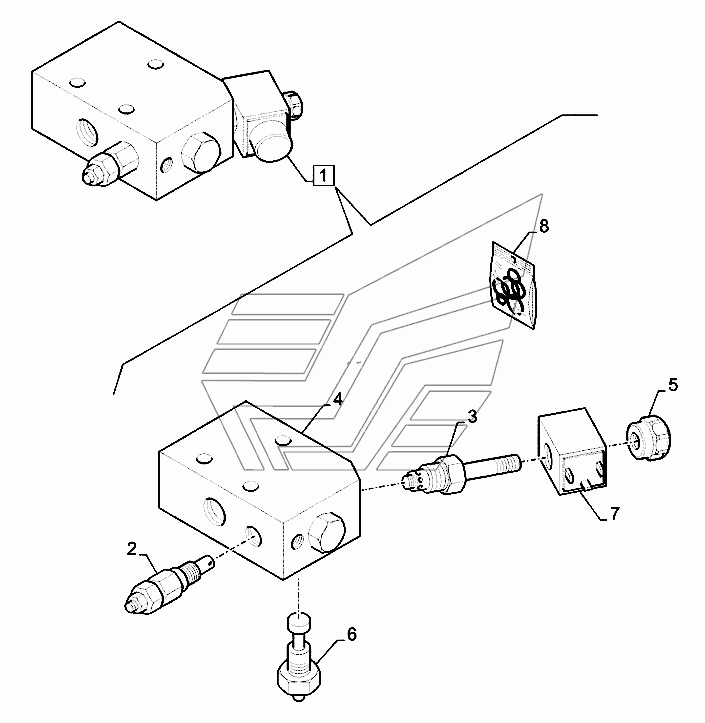 1
8
4
3
5
7
2
6