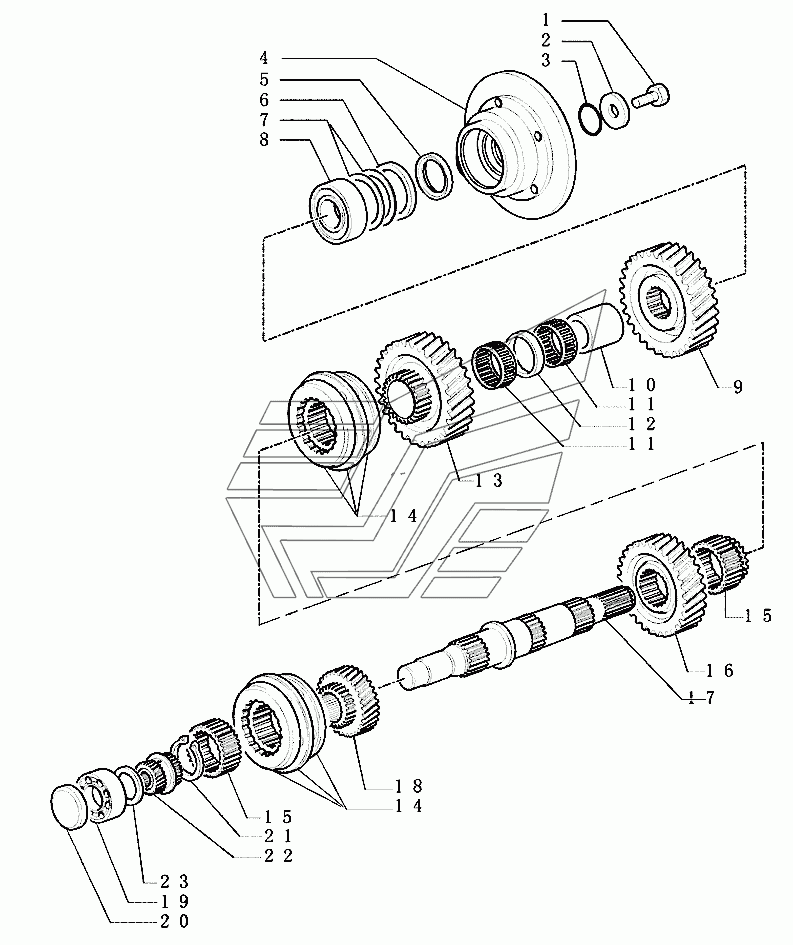 1
2
3
4
5
6
7
8
10
11
12
11
9
13
14
15
16
17
18
14
15
21
22
23
19
20