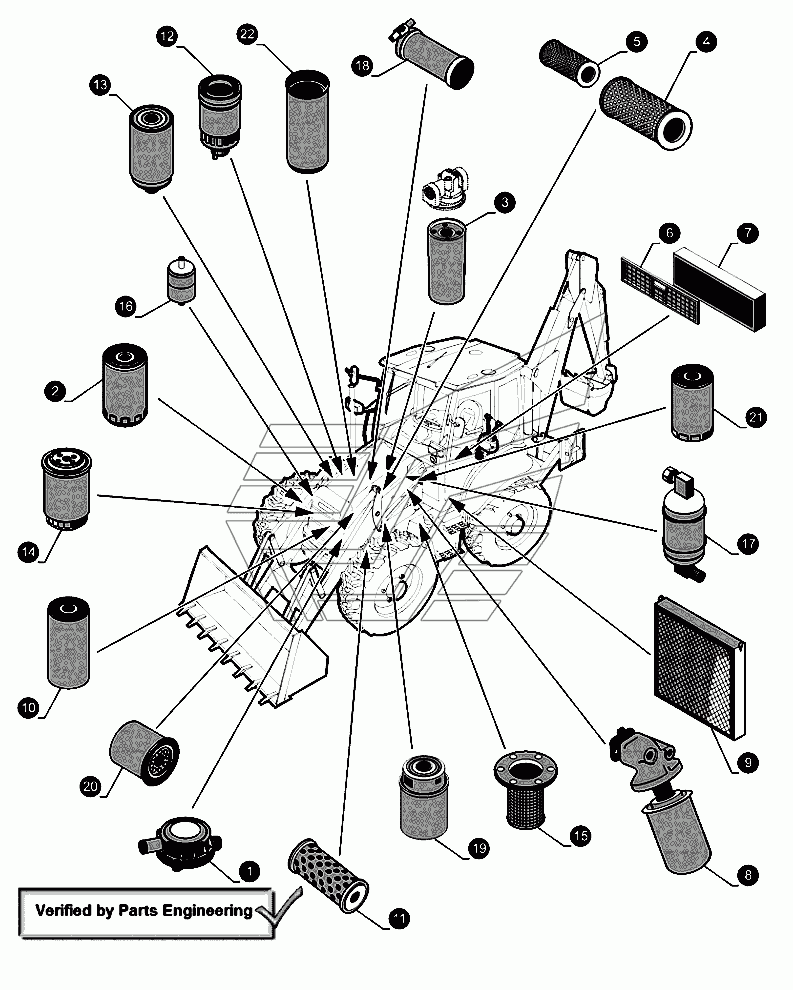 12
22
18
5
4
13
3
6
7
16
2
21
14
17
10
9
20
19
15
8
1
11
Verified by Parts Engineering