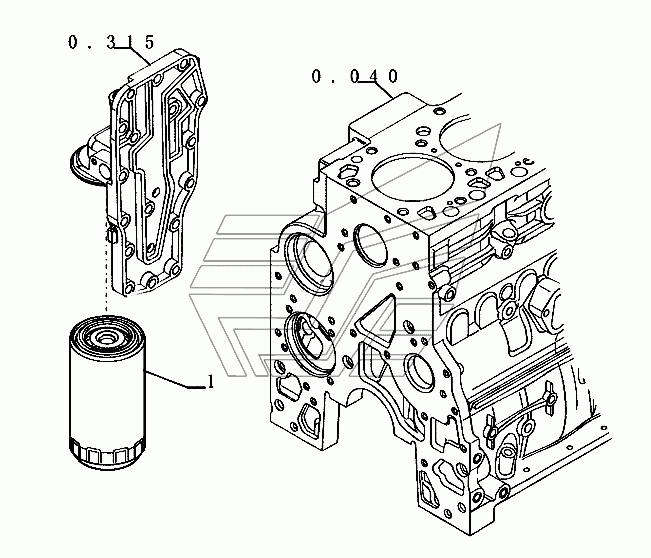 0.315

0.040

1