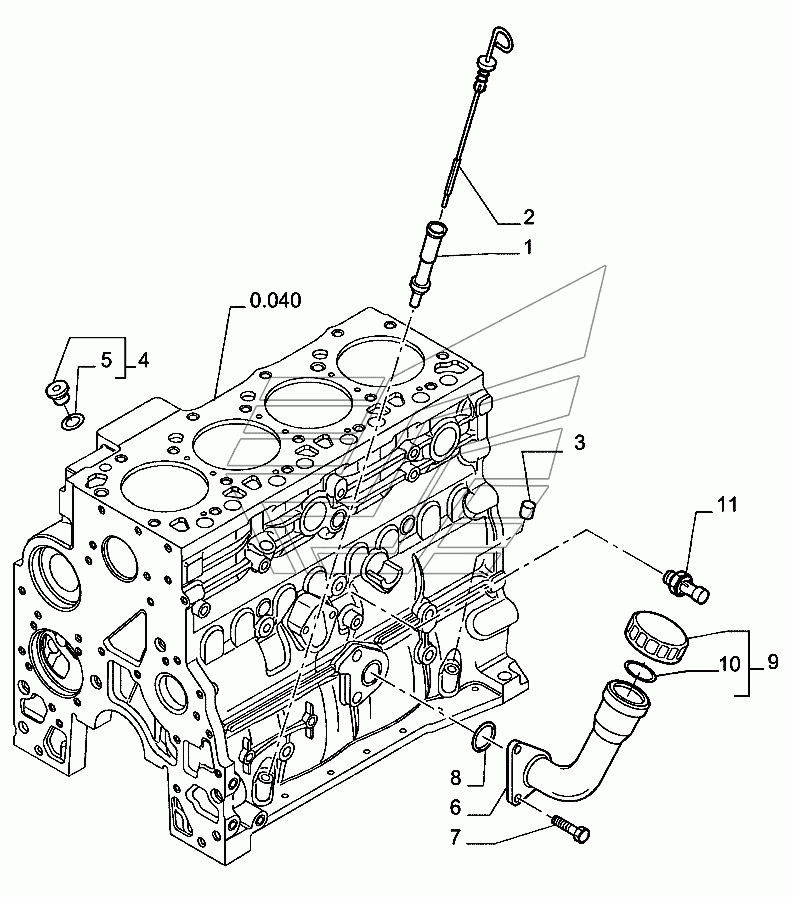 2
1
0.040
5
4
3
11
10
9
8
6
7