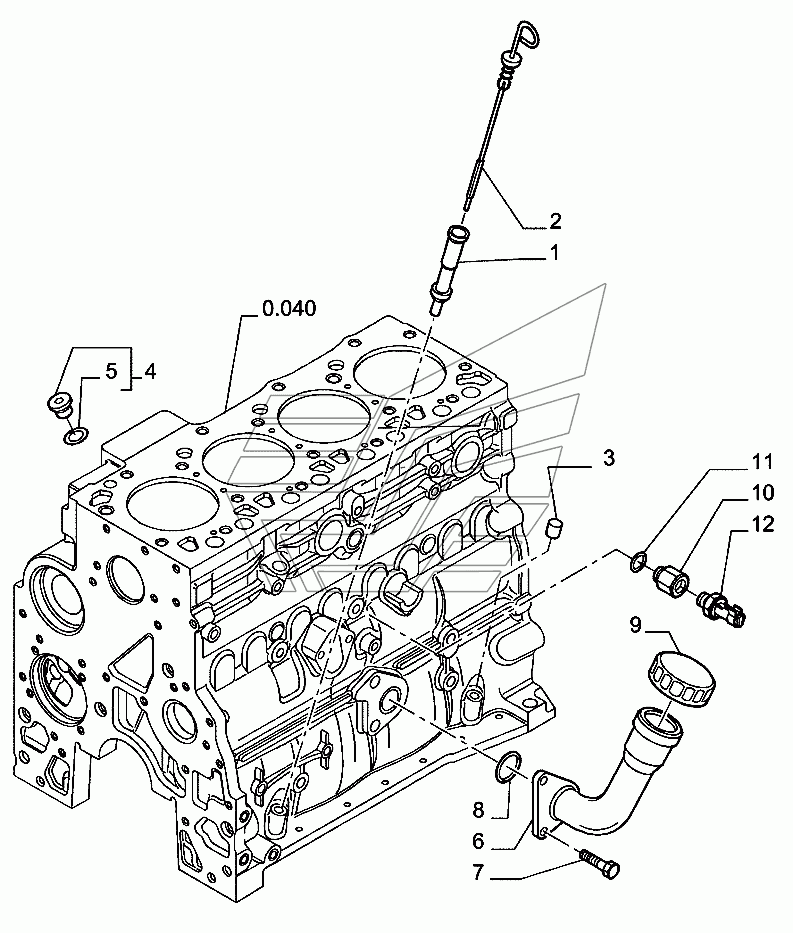 2
1
0.040
5
4
3
11
10
12
9
8
6
7