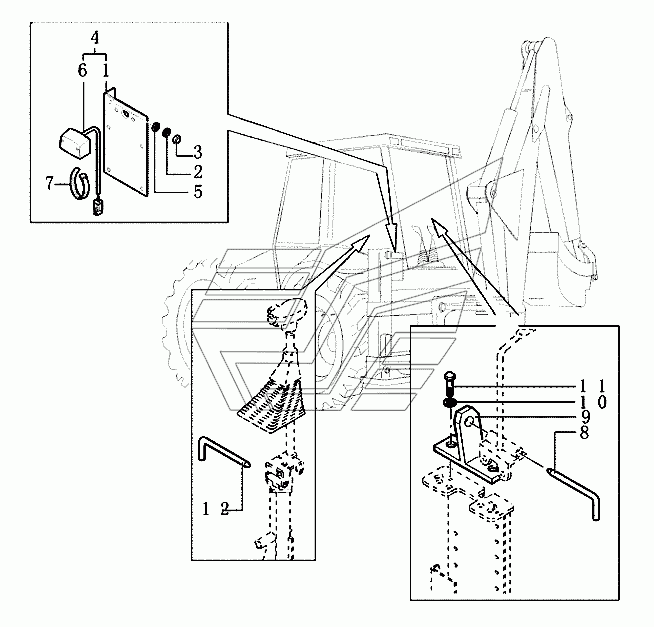 4
6
1
3
2
5
7
1 1
1 0
9
8
1 2