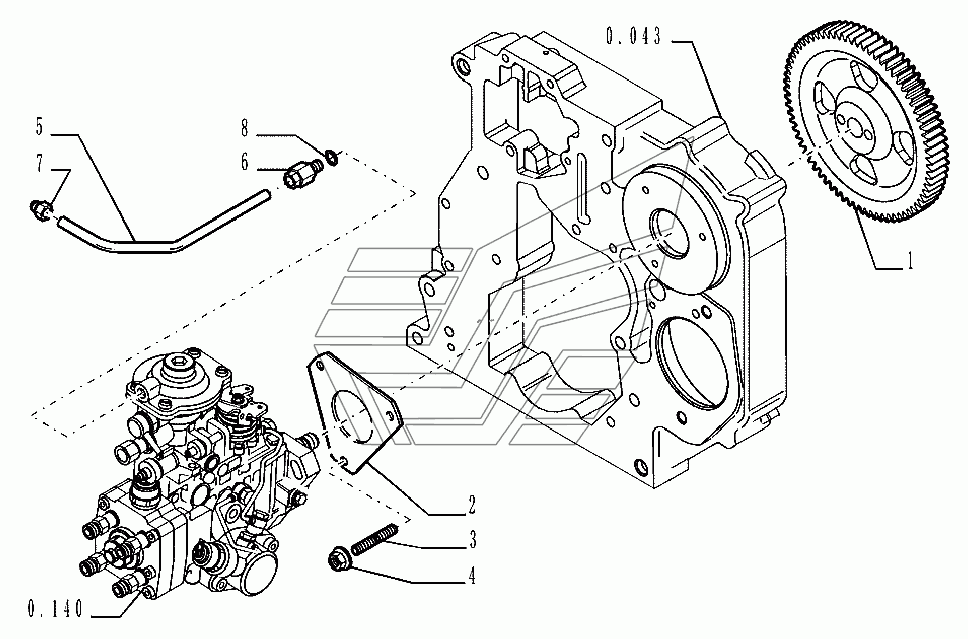 0.043
5
8
7
6
1
2
3
4
0.140