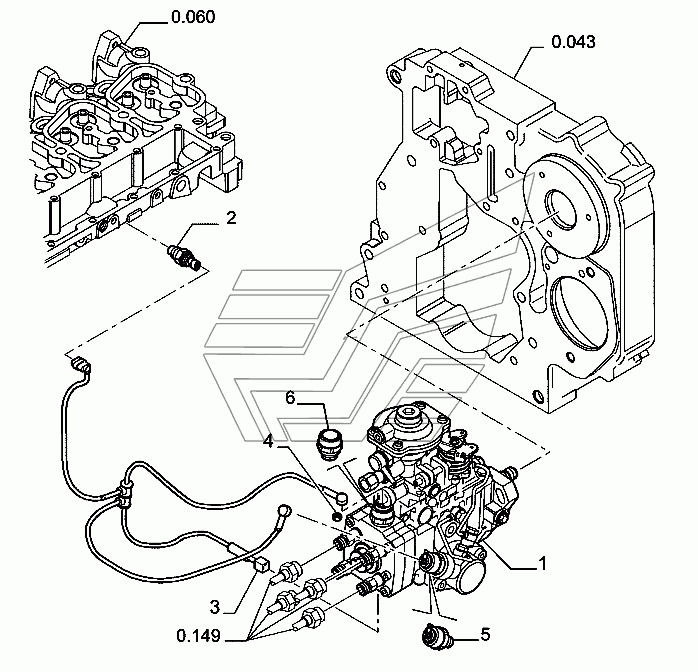 0.060
0.043
2
6
4
1
3
0.149
5