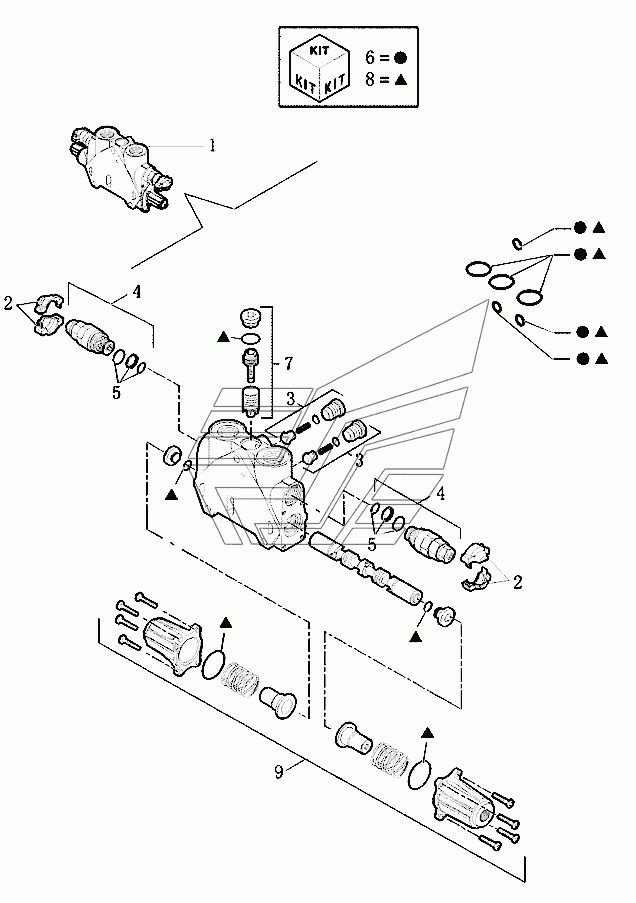 KIT
KIT KIT
6 = ●
8 = ▲

1

● ▲
● ▲
● ▲
● ▲

2
4
5
▲
7
3
3
▲
4
5
2
▲
▲
▲
9