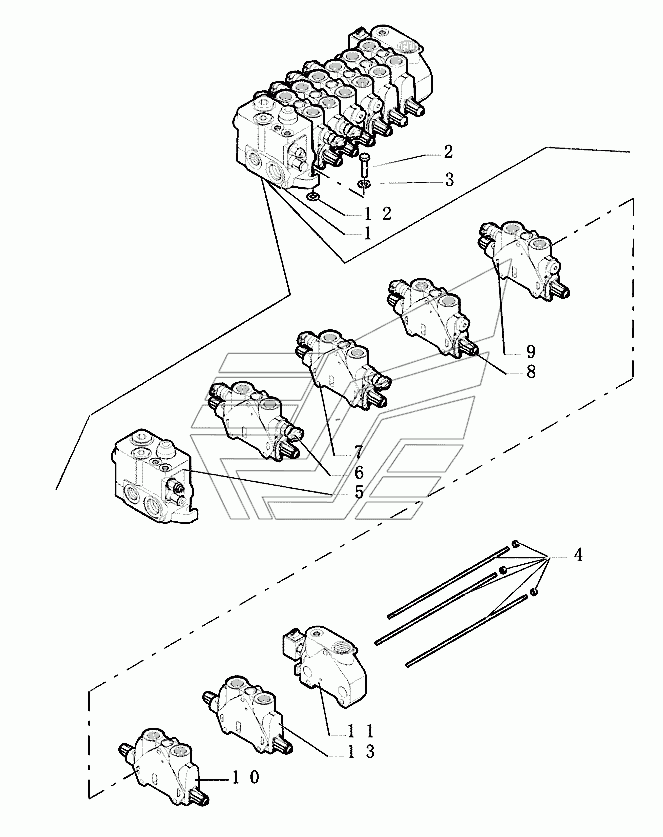 2
3
12
1
9
8
7
6
5
4
11
13
10