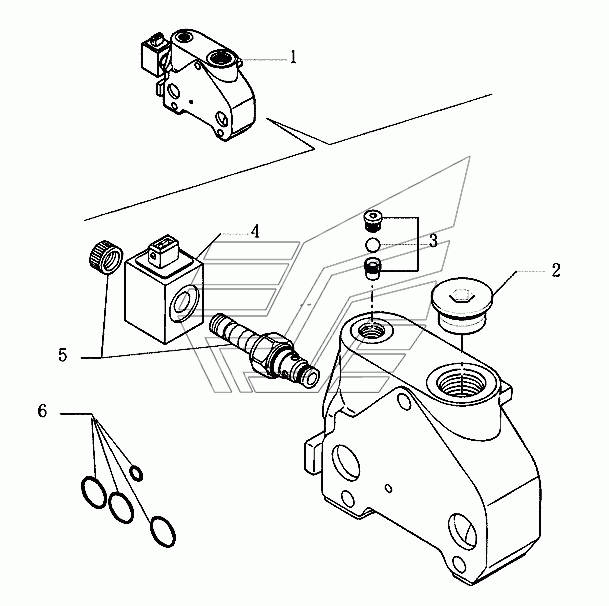 1
4
3
2
5
6