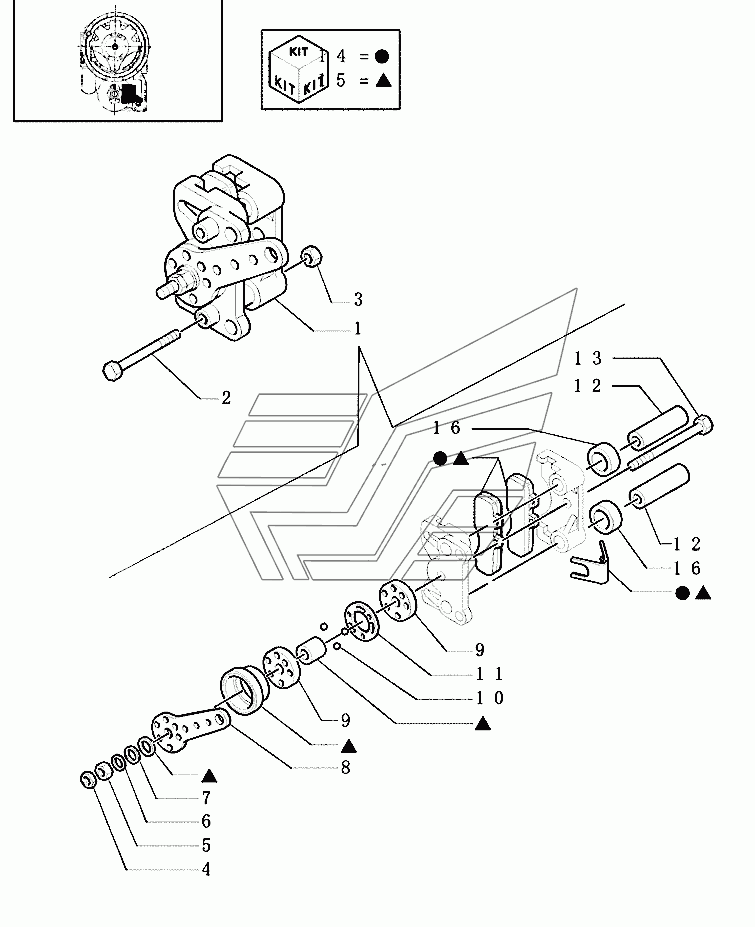 KIT KIT KIT 14 = ●
15 = ▲

3
1
2
13
12
16
● ▲
12
16
● ▲
9
11
10
▲
9
▲
8
▲
7
6
5
4