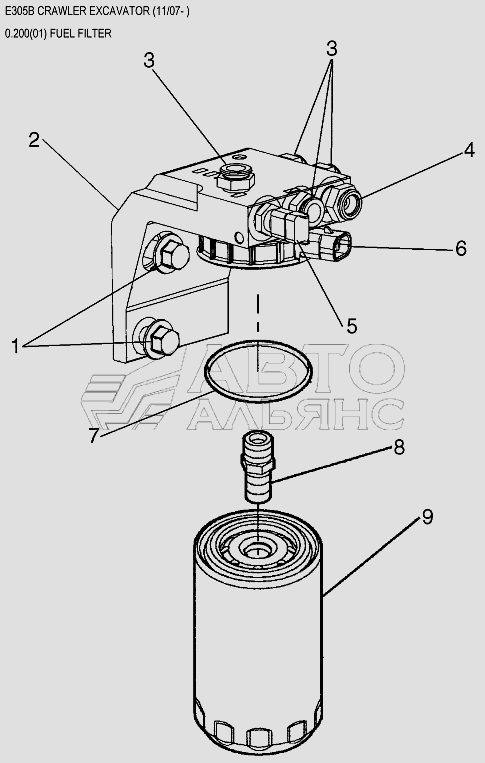 E305B CRAWLER EXCAVATOR (11/07- )
0.200(01) FUEL FILTER

3
3
2
4
6
5
1
АВТО
АЛЬЯНС
7
8
9