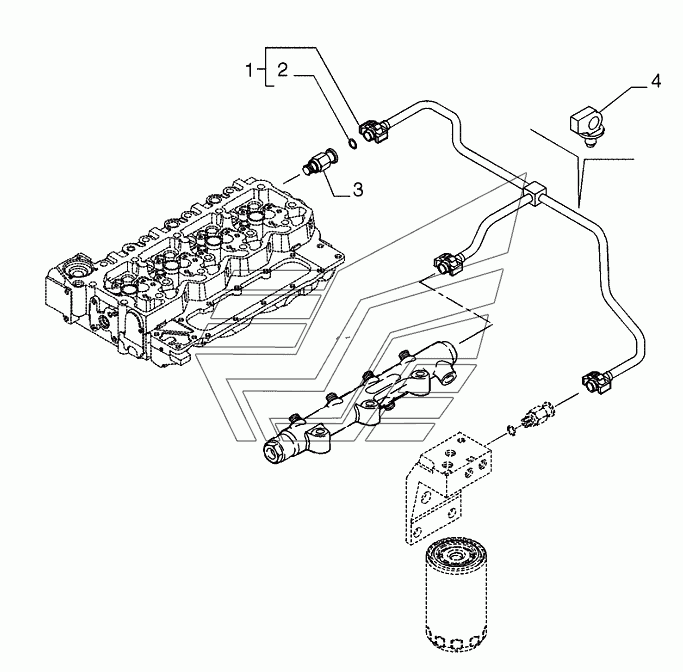 1
2
3
4