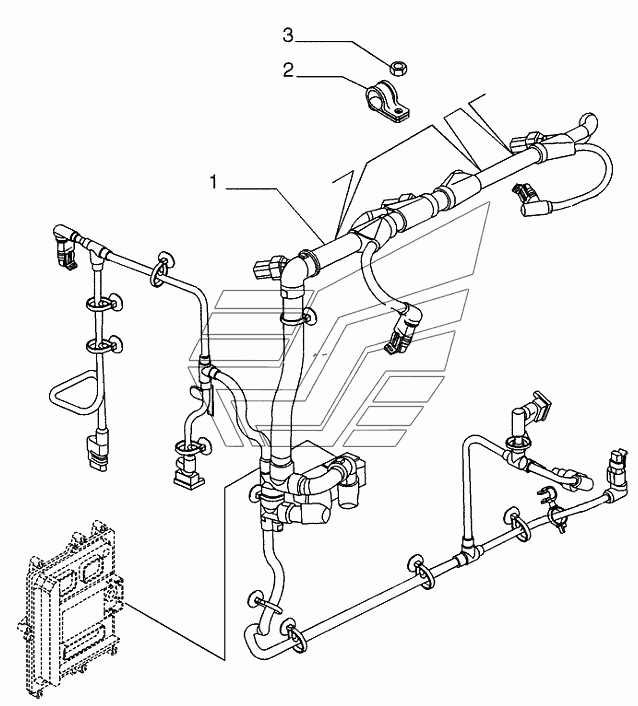 3
2
1